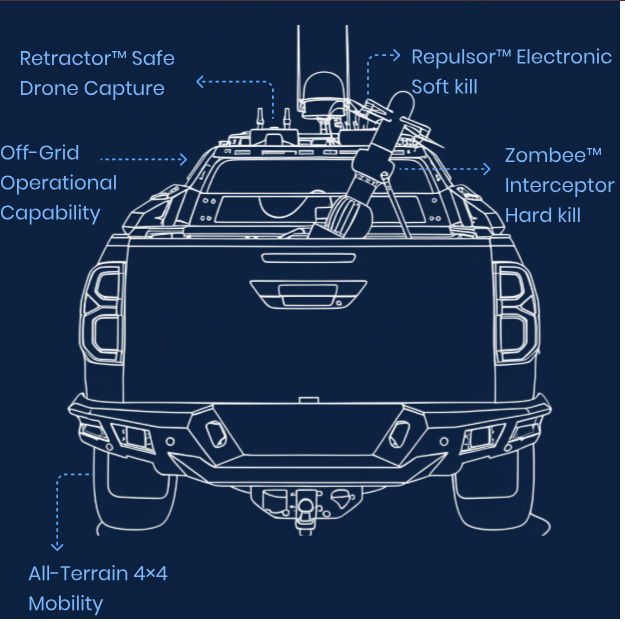 Retractor™ Safe Drone Capture

Repulsor™ Electronic Soft kill

Off-Grid Operational Capability

Zombee™ Interceptor Hard kill

All-Terrain 4×4 Mobility